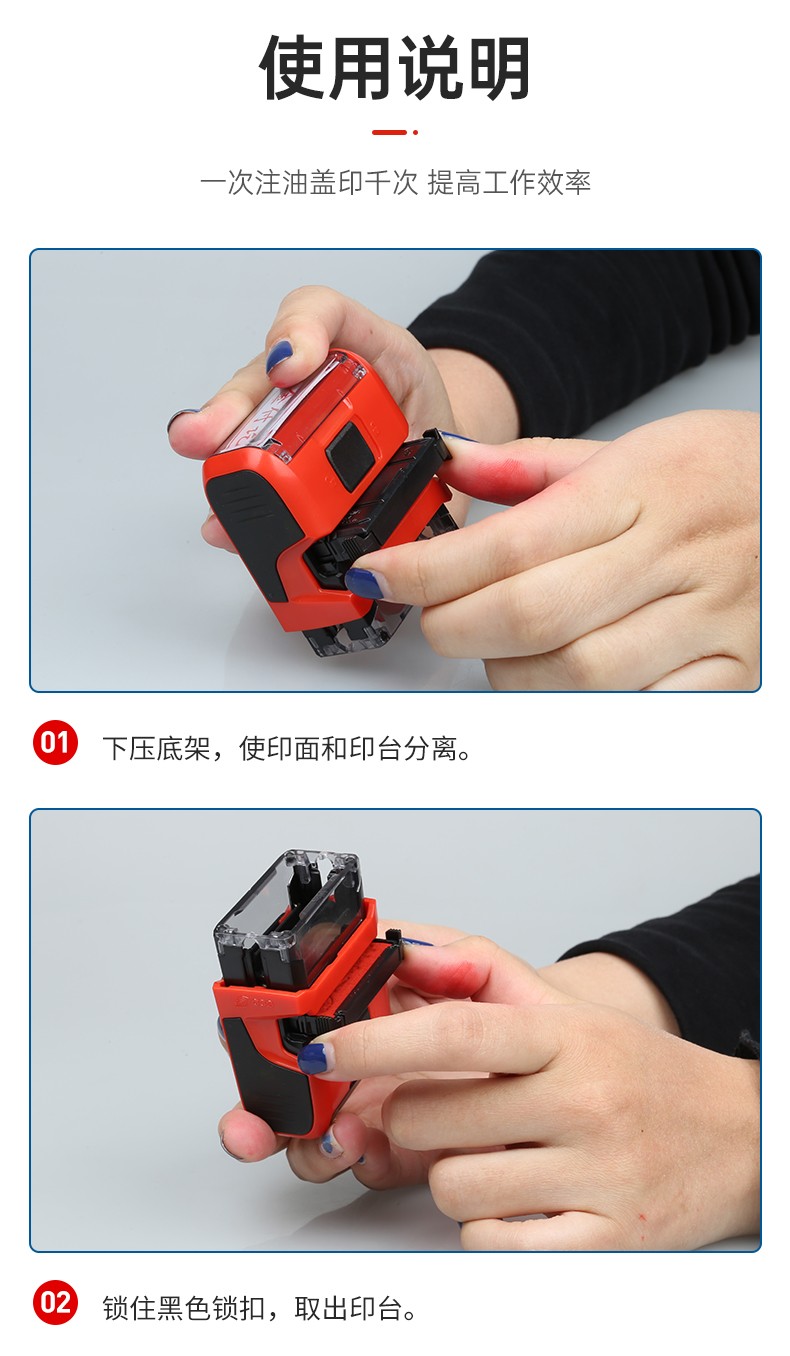 使用说明

一次注油盖印千次 提高工作效率

01 下压底架，使印面和印台分离。

02 锁住黑色锁扣，取出印台。