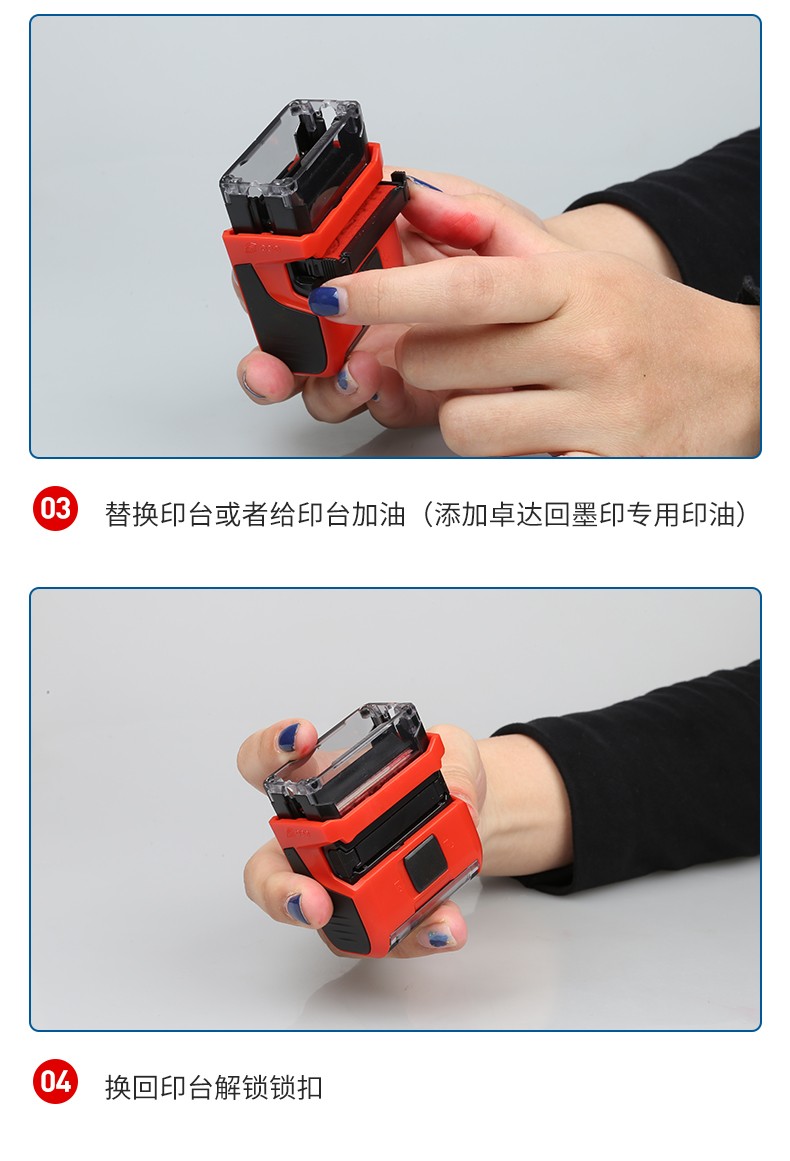 03 替换印台或者给印台加油（添加卓达回墨印专用印油）

04 换回印台解锁锁扣