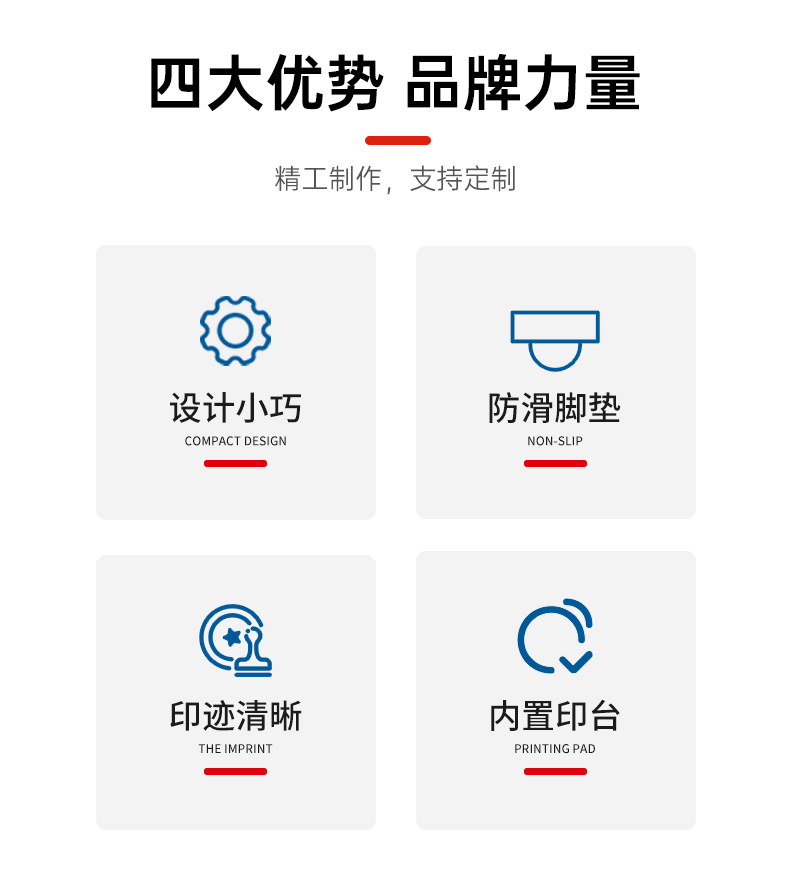 四大优势 品牌力量

精工制作，支持定制

设计小巧
COMPACT DESIGN

防滑脚垫
NON-SLIP

印迹清晰
THE IMPRINT

内置印台
PRINTING PAD