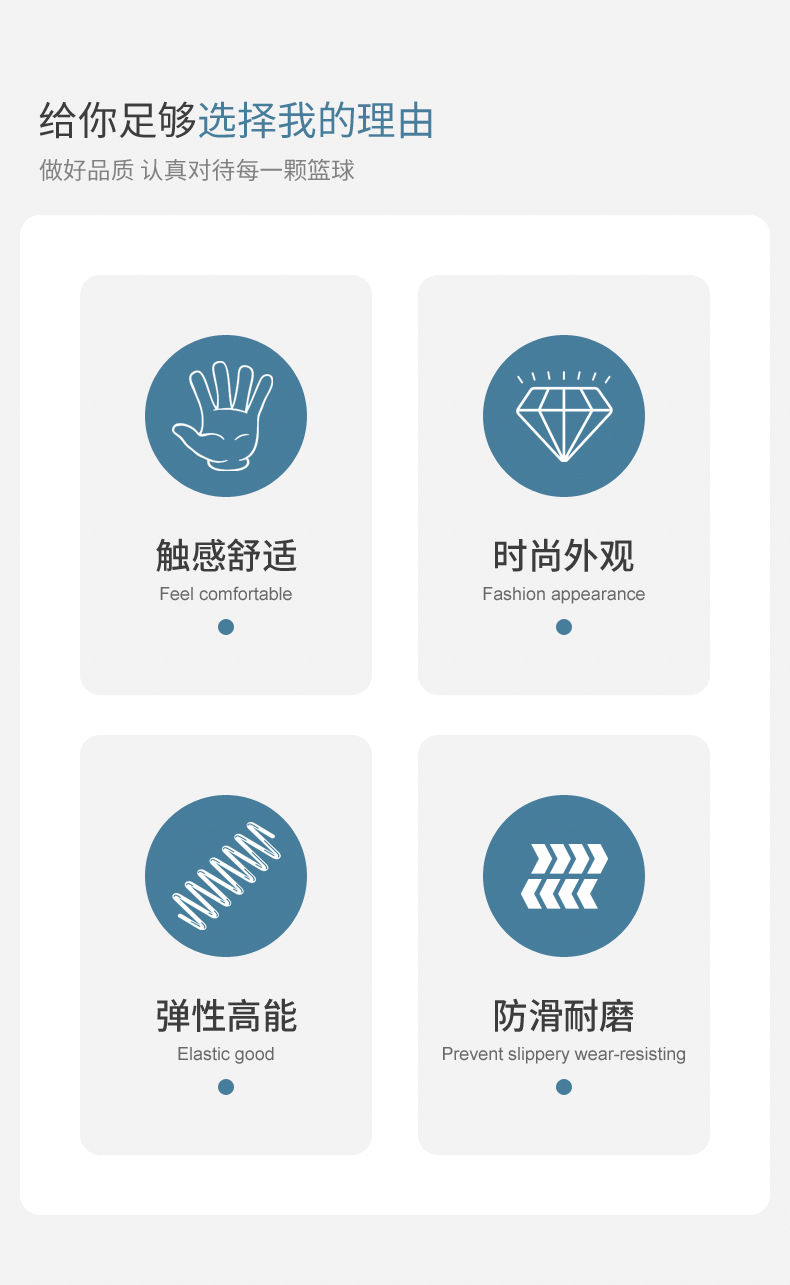 给你足够选择我的理由

做好品质 认真对待每一颗篮球

触感舒适
Feel comfortable

时尚外观
Fashion appearance

弹性高能
Elastic good

防滑耐磨
Prevent slippery wear-resisting