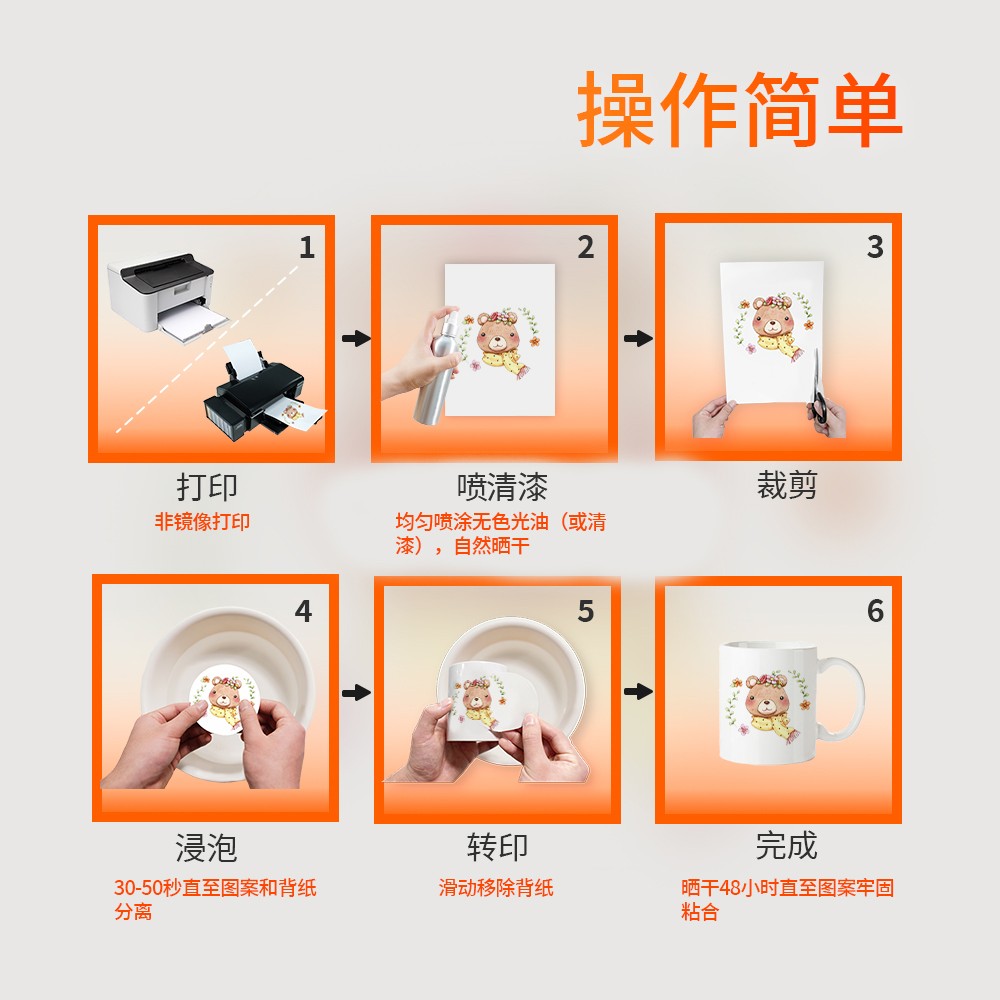 操作简单

1

打印
非镜像打印

2

喷清漆
均匀喷涂无色光油（或清漆），自然晒干

3

裁剪

4

浸泡
30-50秒直至图案和背纸分离

5

转印
滑动移除背纸

6

完成
晒干48小时直至图案牢固粘合