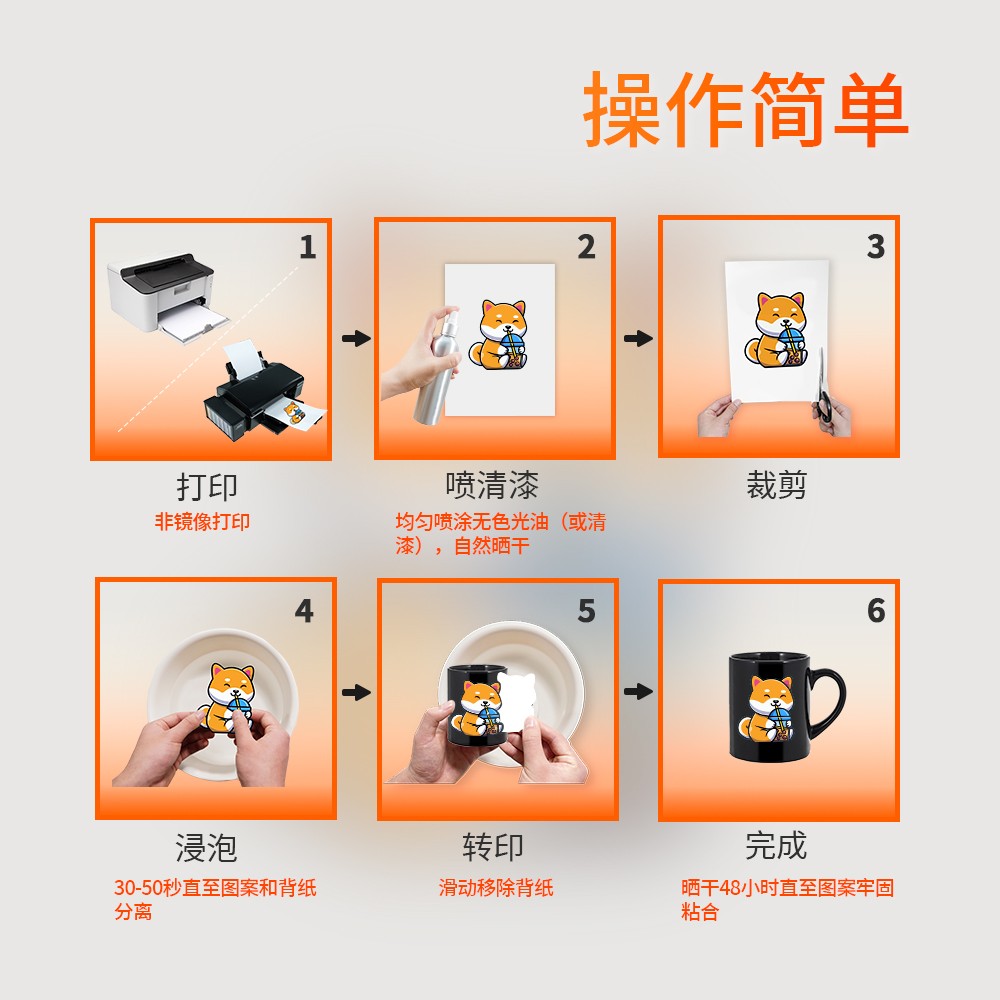 操作简单

1

打印
非镜像打印

2

喷清漆
均匀喷涂无色光油（或清漆），自然晒干

3

裁剪

4

浸泡
30-50秒直至图案和背纸分离

5

转印
滑动移除背纸

6

完成
晒干48小时直至图案牢固粘合