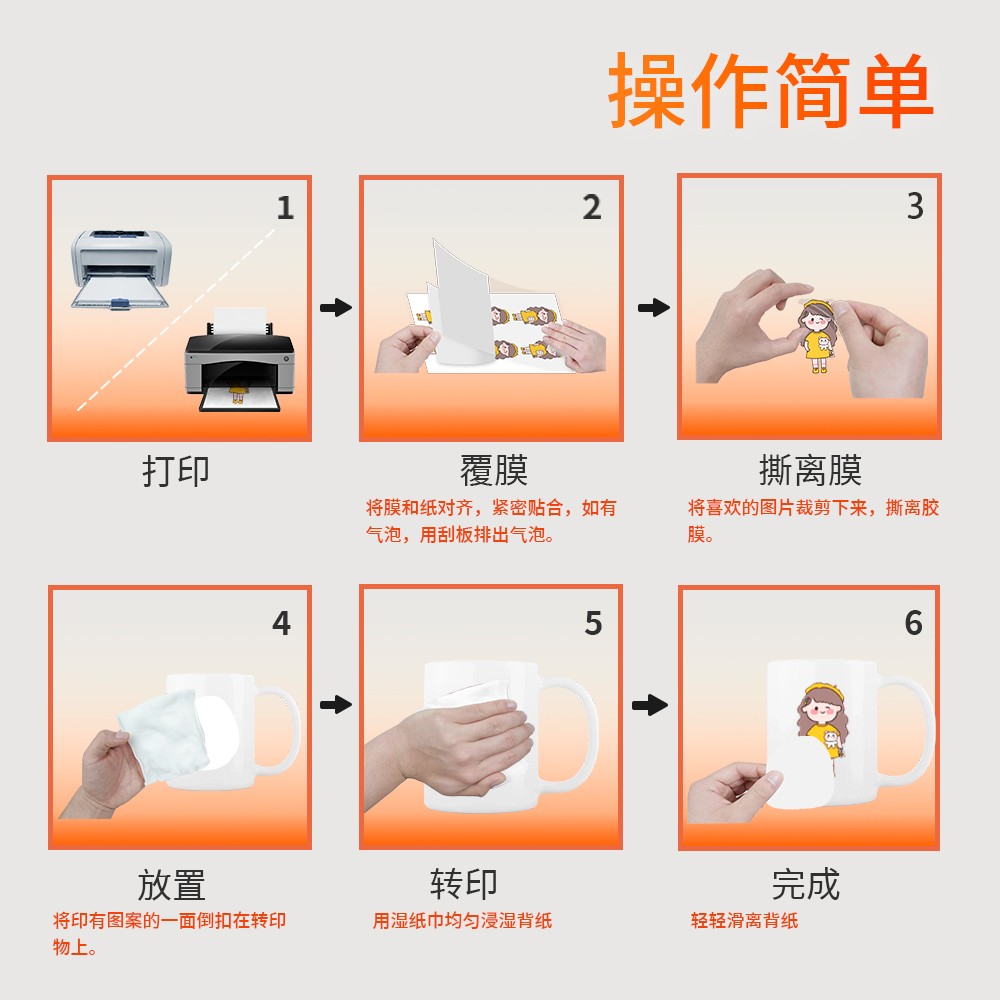 操作简单

1
打印

2
覆膜
将膜和纸对齐，紧密贴合，如有气泡，用刮板排出气泡。

3
撕离膜
将喜欢的图片裁剪下来，撕离胶膜。

4
放置
将印有图案的一面倒扣在转印物上。

5
转印
用湿纸巾均匀浸湿背纸

6
完成
轻轻滑离背纸